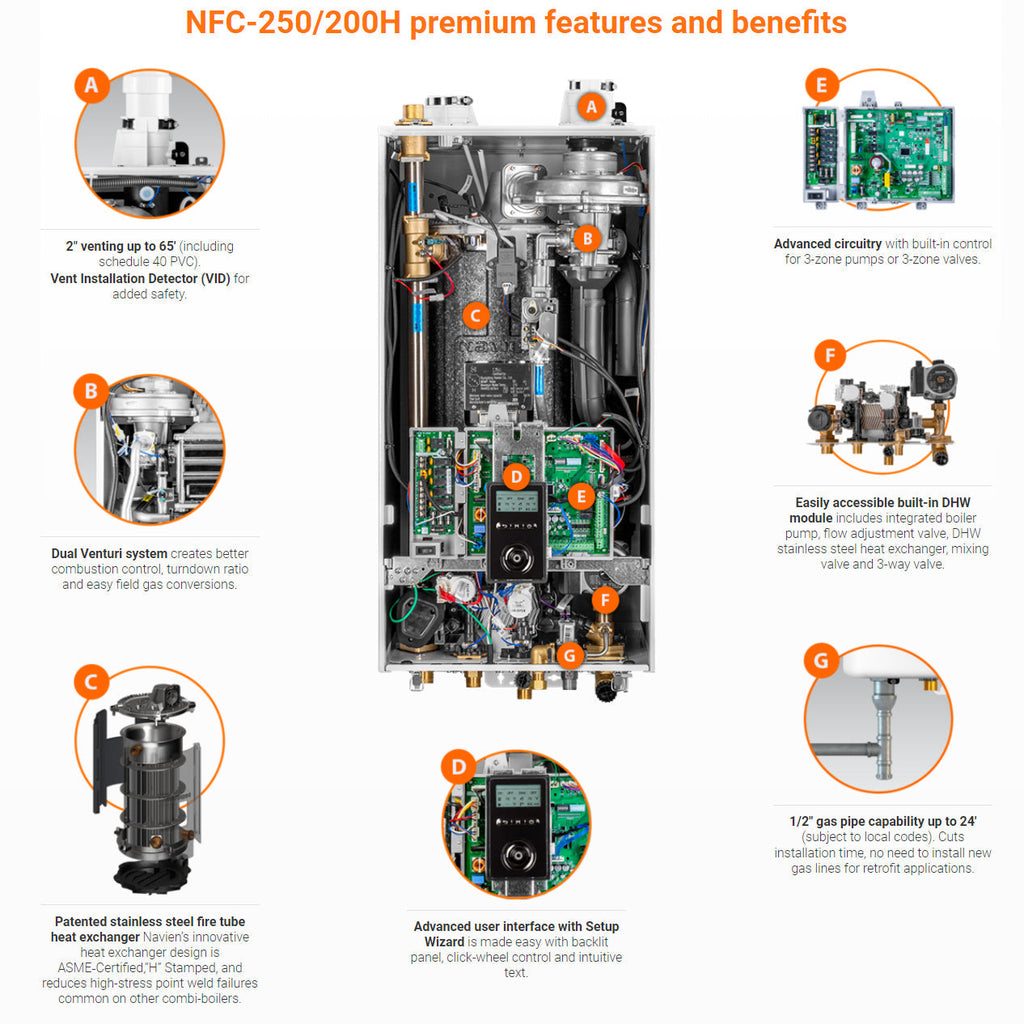 NFC-250/200H premium features and benefits

A

2" venting up to 65' (including schedule 40 PVC). Vent Installation Detector (VID) for added safety.

B

Dual Venturi system creates better combustion control, turndown ratio and easy field gas conversions.

C

Patented stainless steel fire tube heat exchanger Navien's innovative heat exchanger design is ASME-Certified,"H" Stamped, and reduces high-stress point weld failures common on other combi-boilers.

A
B
C
D
E
F
G

D

Advanced user interface with Setup Wizard is made easy with backlit panel, click-wheel control and intuitive text.

E

Advanced circuitry with built-in control for 3-zone pumps or 3-zone valves.

F

Easily accessible built-in DHW module includes integrated boiler pump, flow adjustment valve, DHW stainless steel heat exchanger, mixing valve and 3-way valve.

G

1/2" gas pipe capability up to 24' (subject to local codes). Cuts installation time, no need to install new gas lines for retrofit applications.